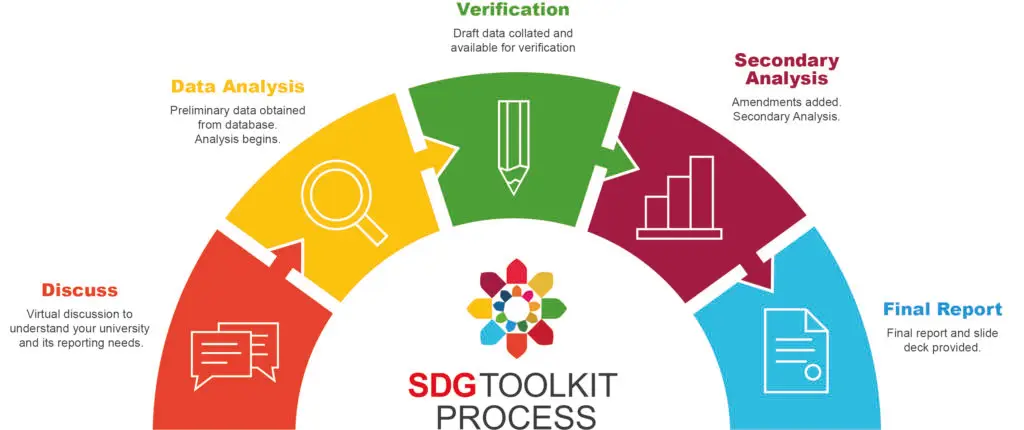 Discuss

Virtual discussion to understand your university and its reporting needs.

Data Analysis

Preliminary data obtained from database. Analysis begins.

Verification

Draft data collated and available for verification

Secondary Analysis

Amendments added. Secondary Analysis.

Final Report

Final report and slide deck provided.

SDG TOOLKIT PROCESS